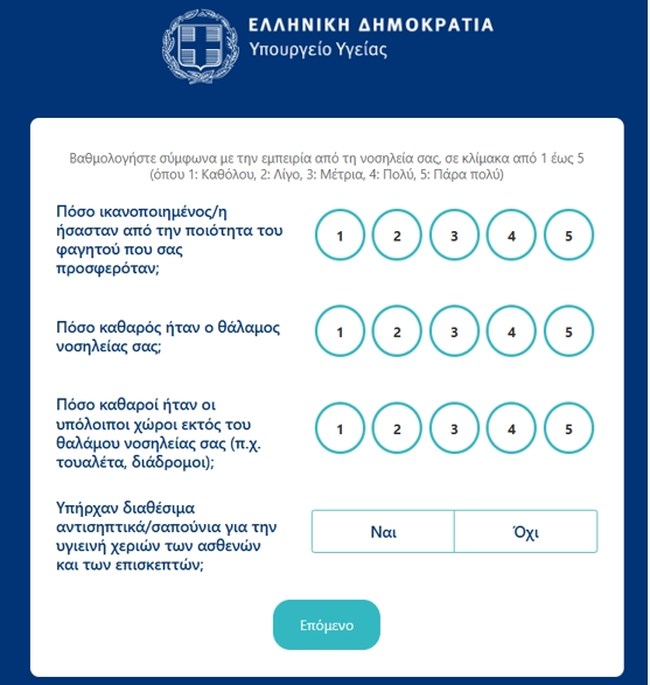 ΕΛΛΗΝΙΚΗ ΔΗΜΟΚΡΑΤΙΑ
Υπουργείο Υγείας

Βαθμολογήστε σύμφωνα με την εμπειρία από τη νοσηλεία σας, σε κλίμακα από 1 έως 5 (όπου 1: Καθόλου, 2: Λίγο, 3: Μέτρια, 4: Πολύ, 5: Πάρα πολύ)

Πόσο ικανοποιημένος/η ήσασταν από την ποιότητα του φαγητού που σας προσφερόταν;

1 2 3 4 5

Πόσο καθαρός ήταν ο θάλαμος νοσηλείας σας;

1 2 3 4 5

Πόσο καθαροί ήταν οι υπόλοιποι χώροι εκτός του θαλάμου νοσηλείας σας (π.χ. τουαλέτα, διάδρομοι);

1 2 3 4 5

Υπήρχαν διαθέσιμα αντισηπτικά/σαπούνια για την υγιεινή χεριών των ασθενών και των επισκεπτών;

Ναι Όχι

Επόμενο