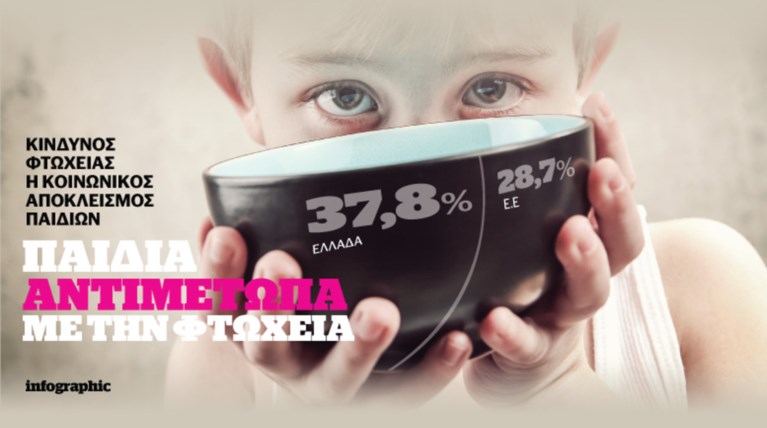 ΚΙΝΔΥΝΟΣ ΦΤΩΧΕΙΑΣ Η ΚΟΙΝΩΝΙΚΟΣ ΑΠΟΚΛΕΙΣΜΟΣ ΠΑΙΔΙΩΝ

37,8%
ΕΛΛΑΔΑ

28,7%
Ε.Ε

ΠΑΙΔΙΑ
ΑΝΤΙΜΕΤΩΠΑ
ΜΕ ΤΗΝ ΦΤΩΧΕΙΑ

infographic