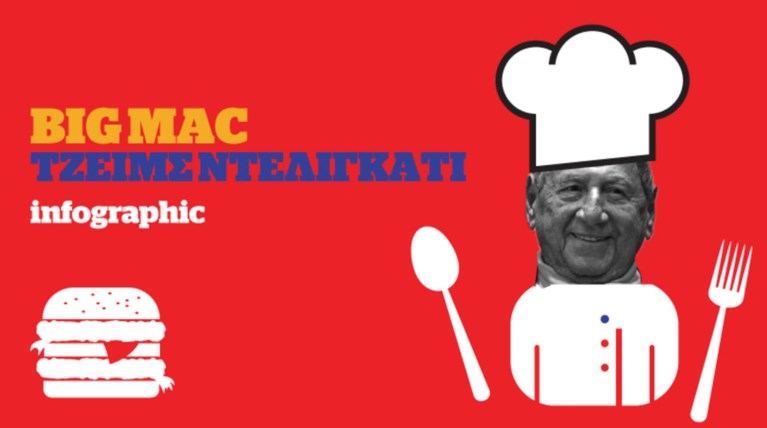 BIG MAC
ΤΖΕΙΜΣ ΝΤΕΛΙΓΚΑΤΙ
infographic